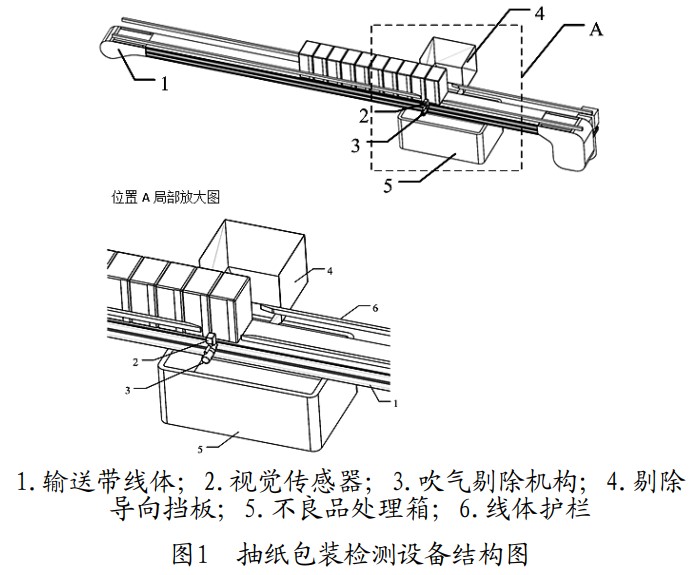 4
A
1
2
3
5

位置 A 局部放大图

4
6
2
3
1
5

1. 输送带线体； 2. 视觉传感器； 3. 吹气剔除机构； 4. 剔除导向挡板； 5. 不良品处理箱； 6. 线体护栏

图1　抽纸包装检测设备结构图